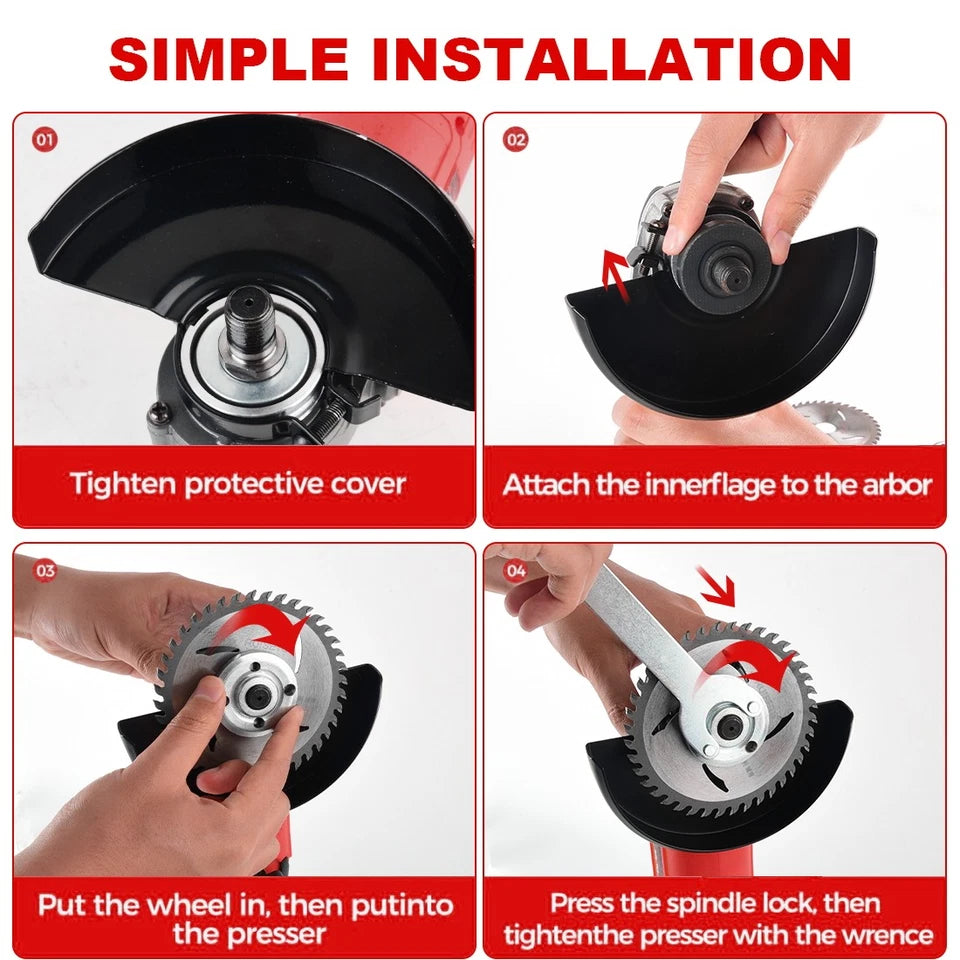 SIMPLE INSTALLATION

01

Tighten protective cover

02

Attach the innerflage to the arbor

03

Put the wheel in, then putinto the presser

04

Press the spindle lock, then tightenthe presser with the wrence