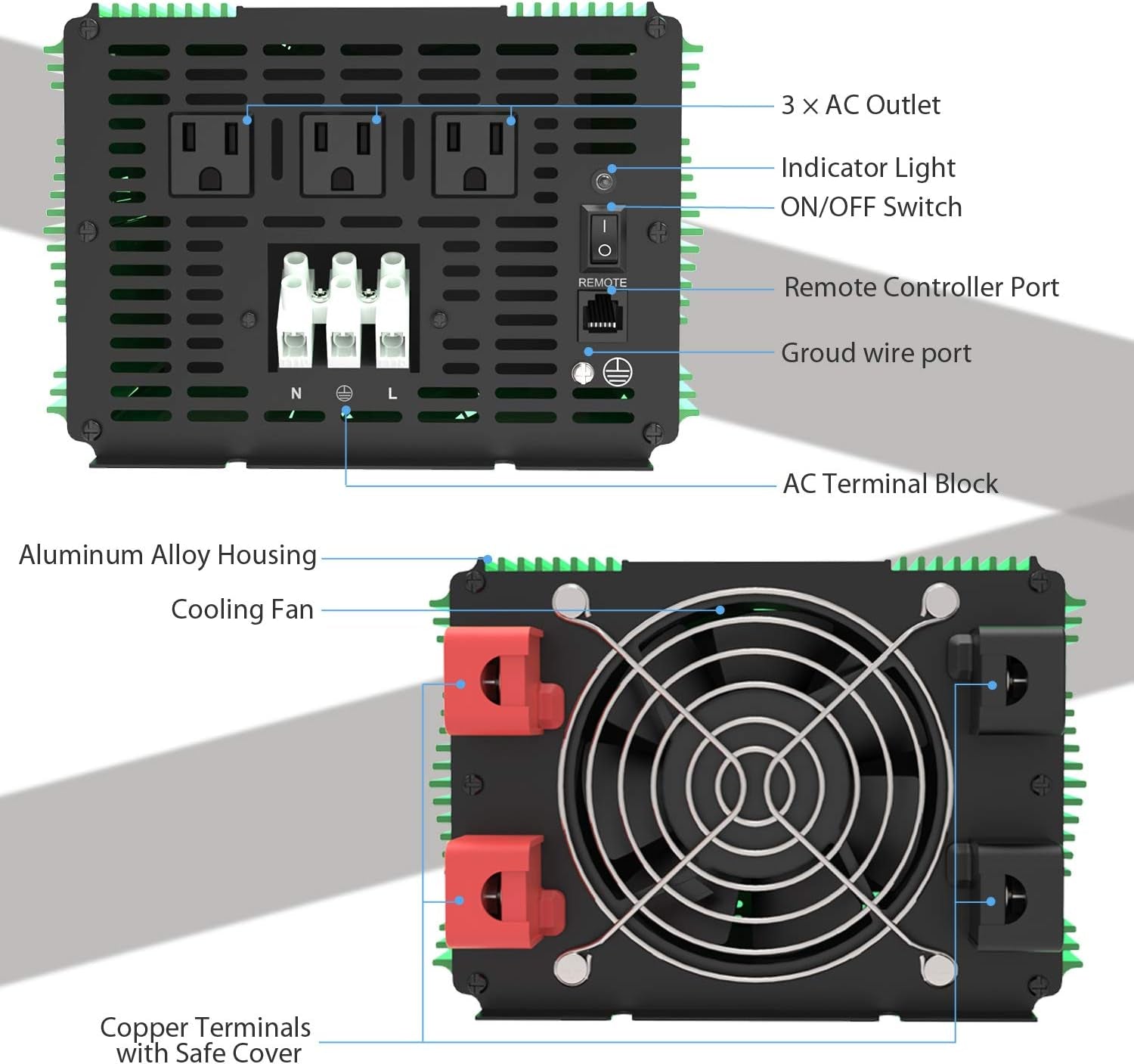 3 × AC Outlet

Indicator Light

ON/OFF Switch

REMOTE

Remote Controller Port

Groud wire port

N L

AC Terminal Block

Aluminum Alloy Housing

Cooling Fan

Copper Terminals with Safe Cover